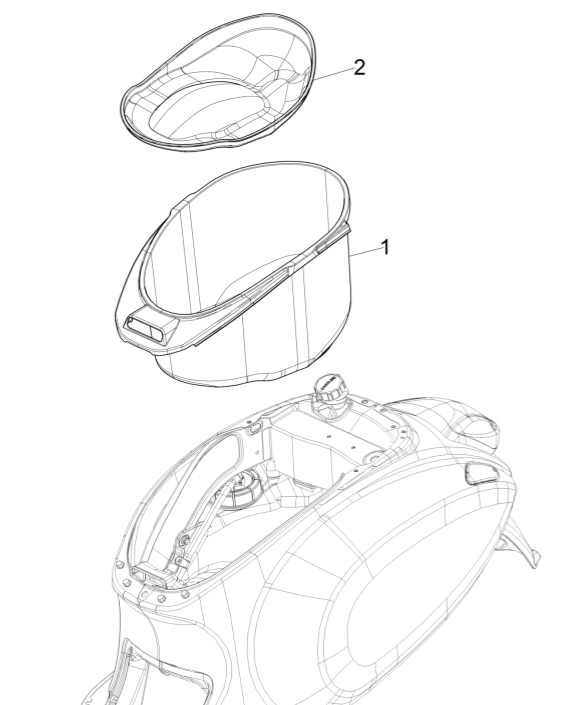 2

1