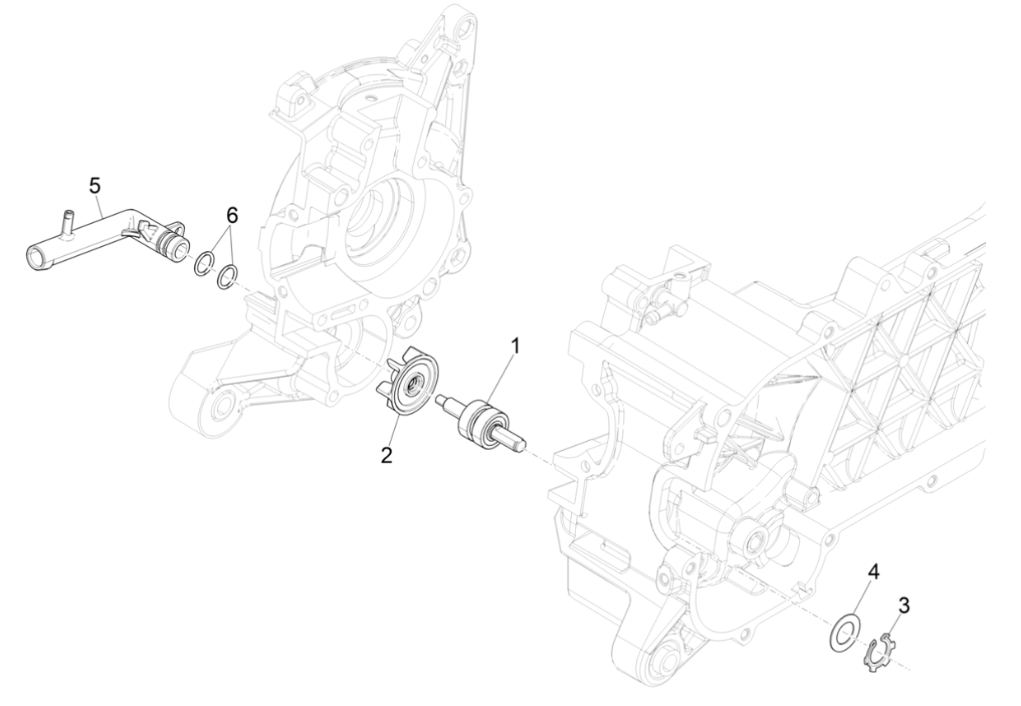 5
6
1
2
4
3