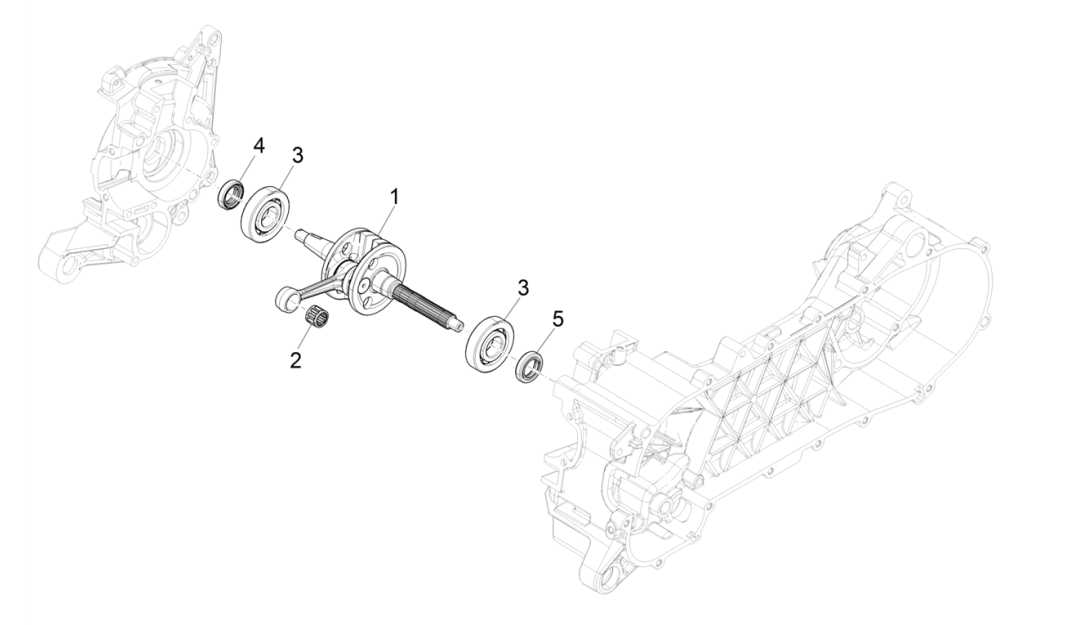 4
3
1
3
5
2