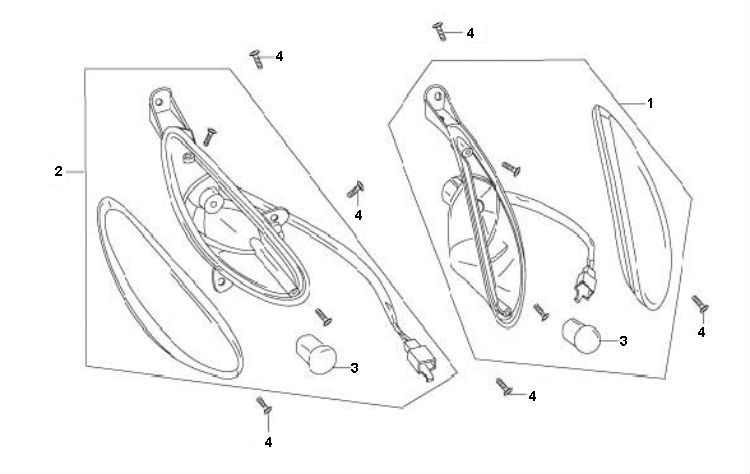 4
4
1
2
4
4
3
3
4
4