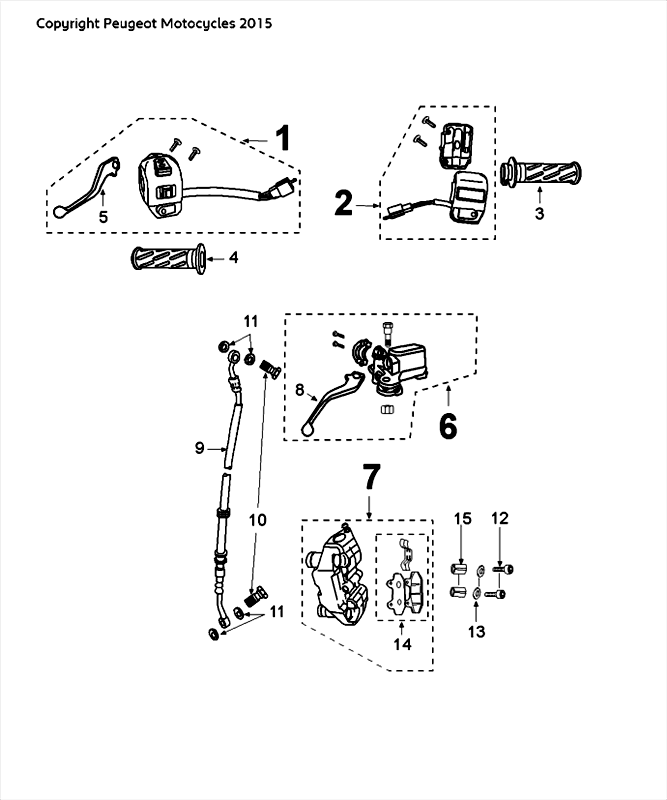 Copyright Peugeot Motocycles 2015

1

5

2

3

4

11

8

6

9

10

7

15

12

11

14

13