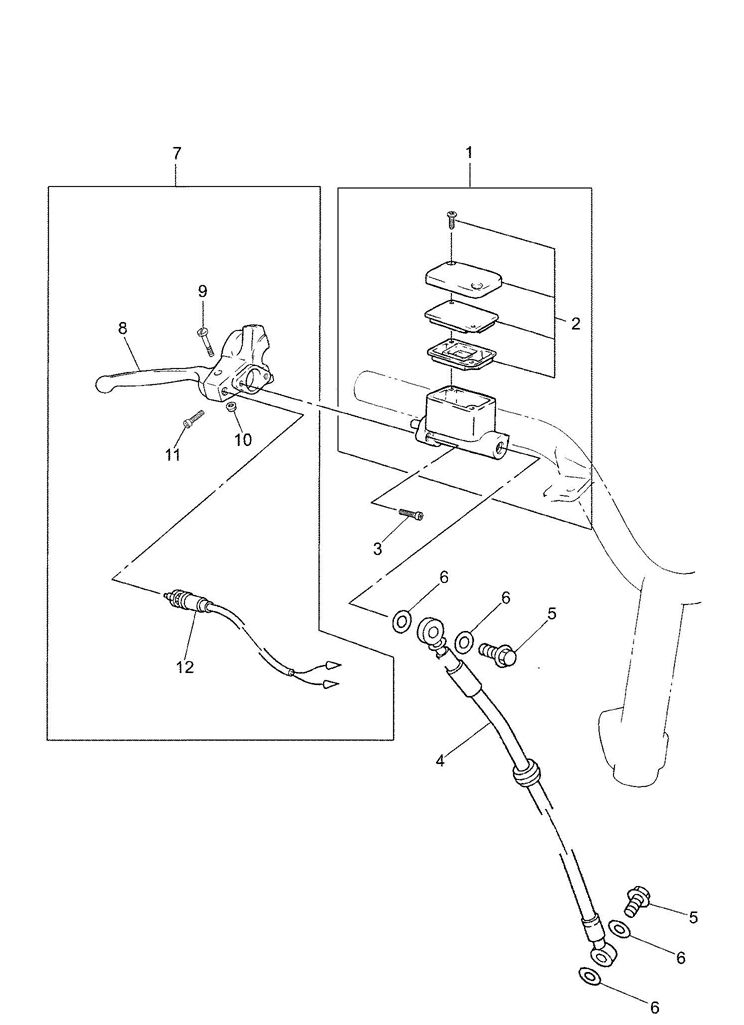 7
1
9
8
2
11
10
3
6
6
5
12
4
5
6
6