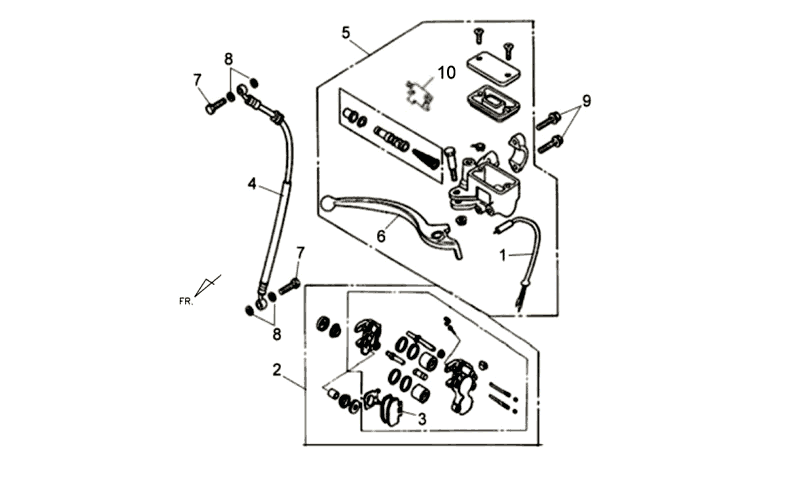 5
8
7
10
9
4
6
1
7
FR.
8
2
3