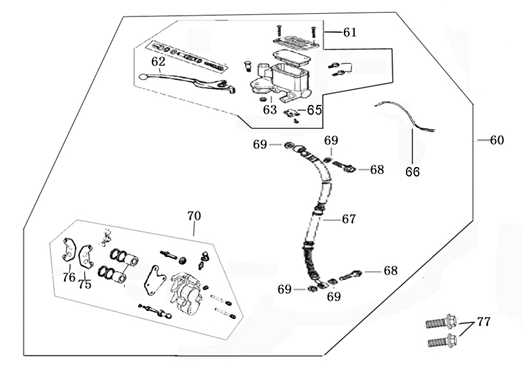 61
62
63
65
60
66
69
69
68
67
70
76
75
68
69
69
77