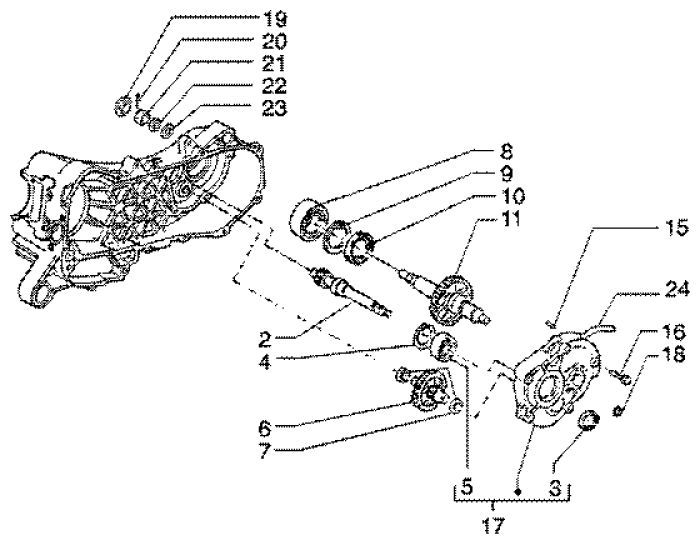 19
20
21
22
23
8
9
10
11
15
24
16
18
2
4
6
7
5
3
17