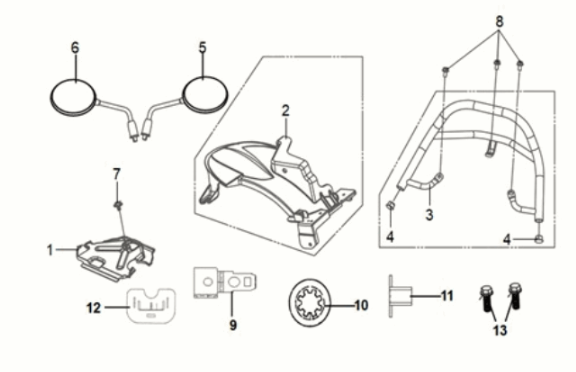 6
5
8
2
7
3
4
4
1
12
9
10
11
13