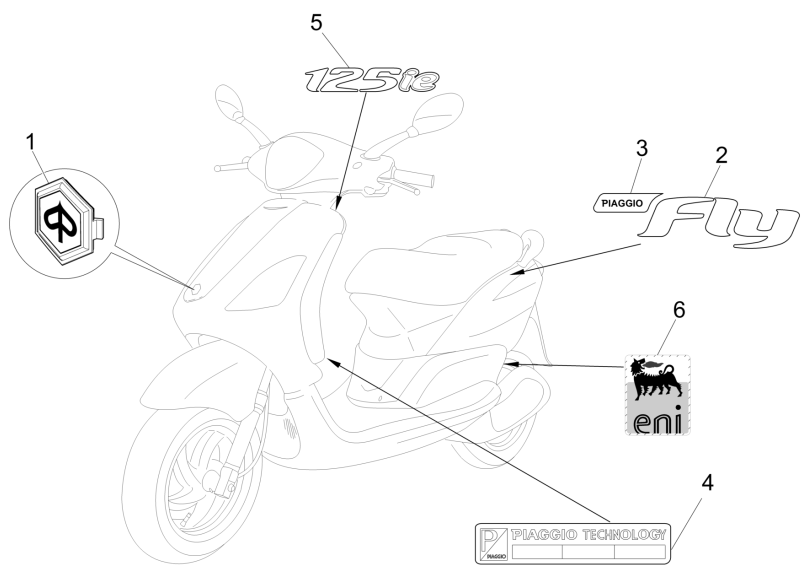 5

125ie

1

3

2

PIAGGIO

Fly

6

eni

4

PIAGGIO TECHNOLOGY

PIAGGIO