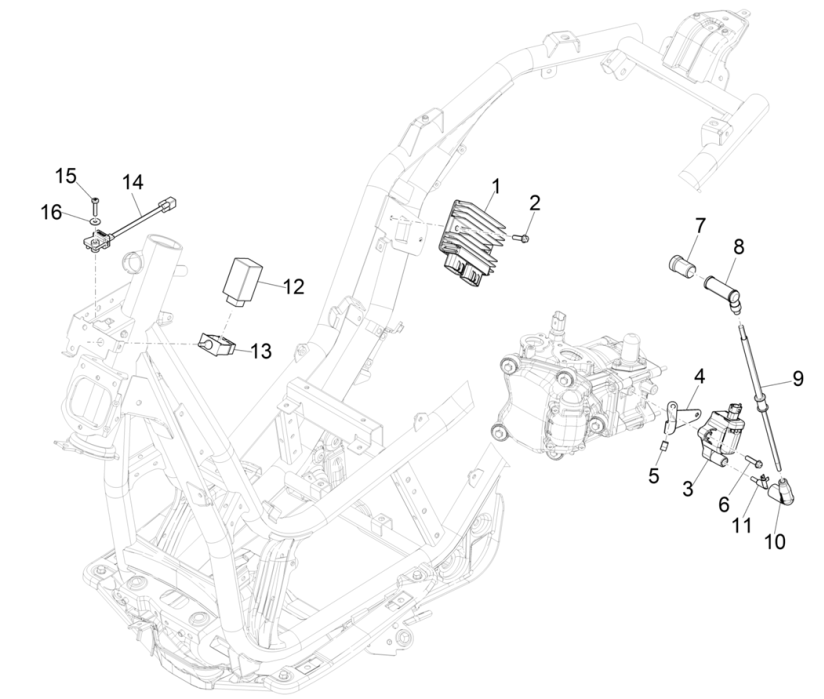 15
14
16
12
13
1
2
7
8
9
4
5
3
6
11
10