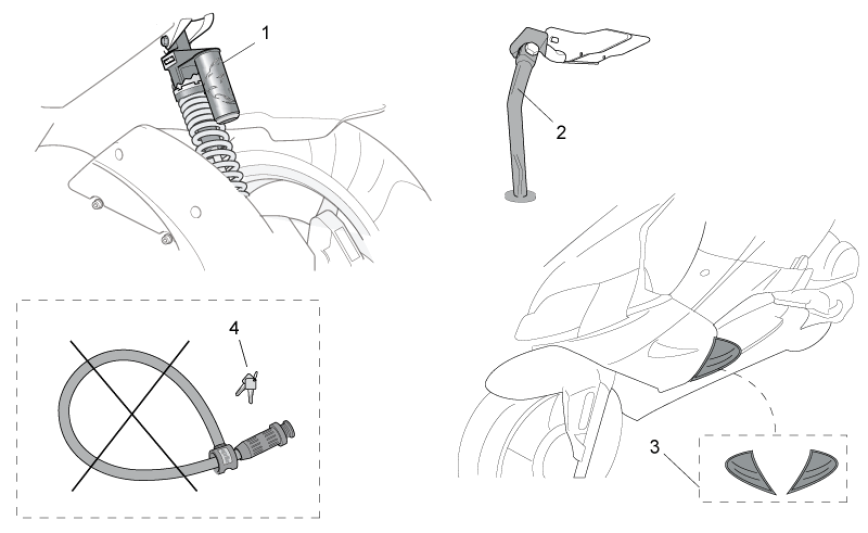 1
2
4
3