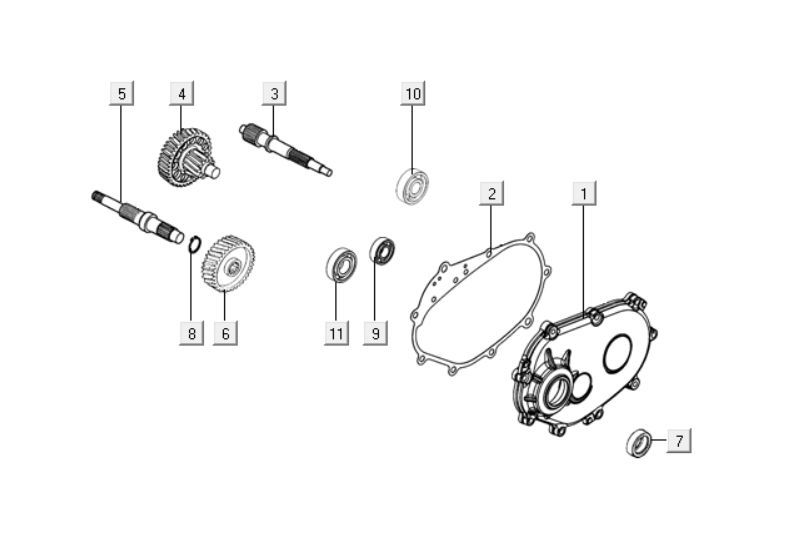 5
4
3
10
2
1
8
6
11
9
7