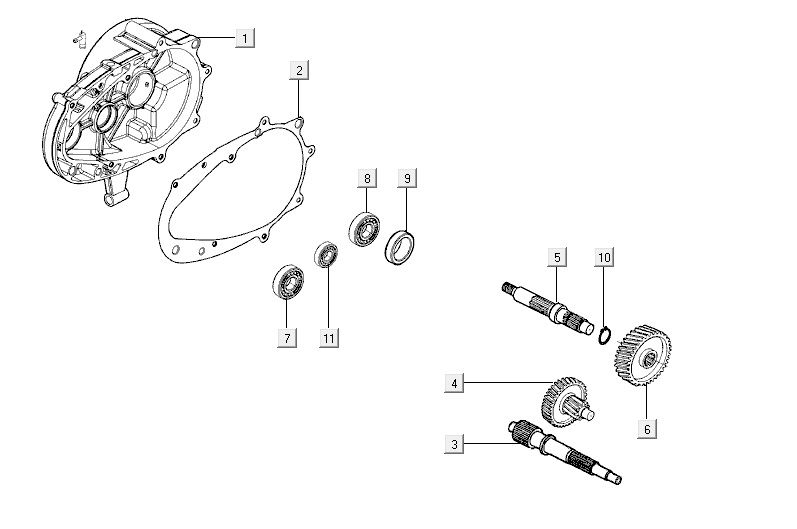 1
2
8
9
5
10
7
11
4
6
3