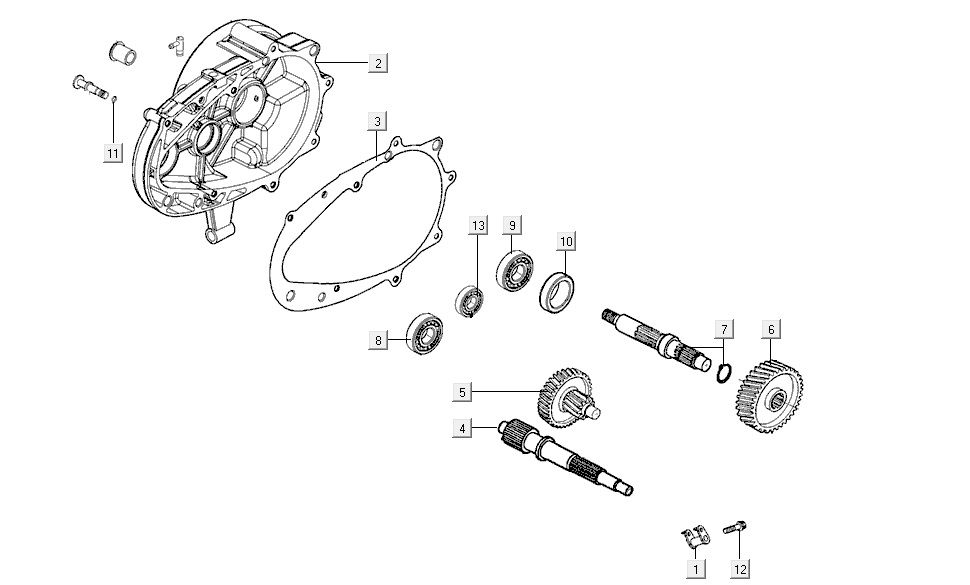 2
11
3
13
9
10
8
7
6
5
4
1
12