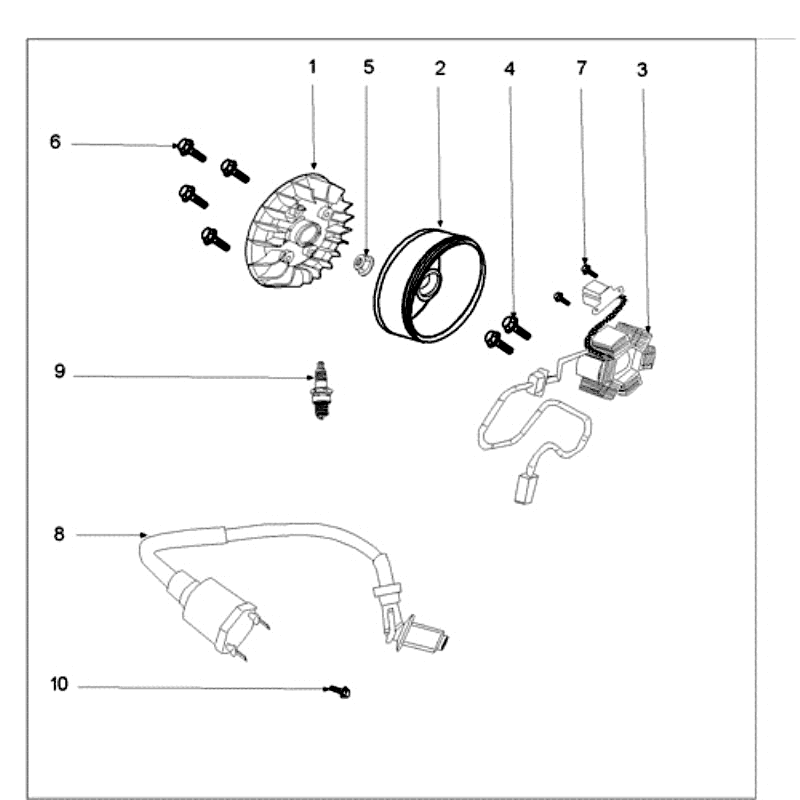 1
5
2
4
7
3
6
9
8
10