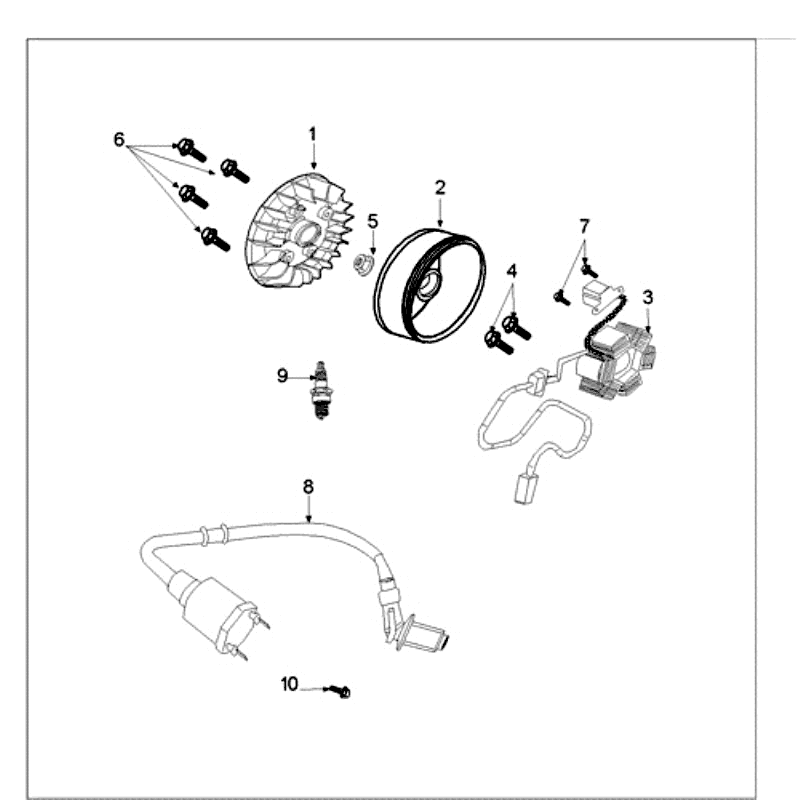 6
1
2
5
7
4
3
9
8
10