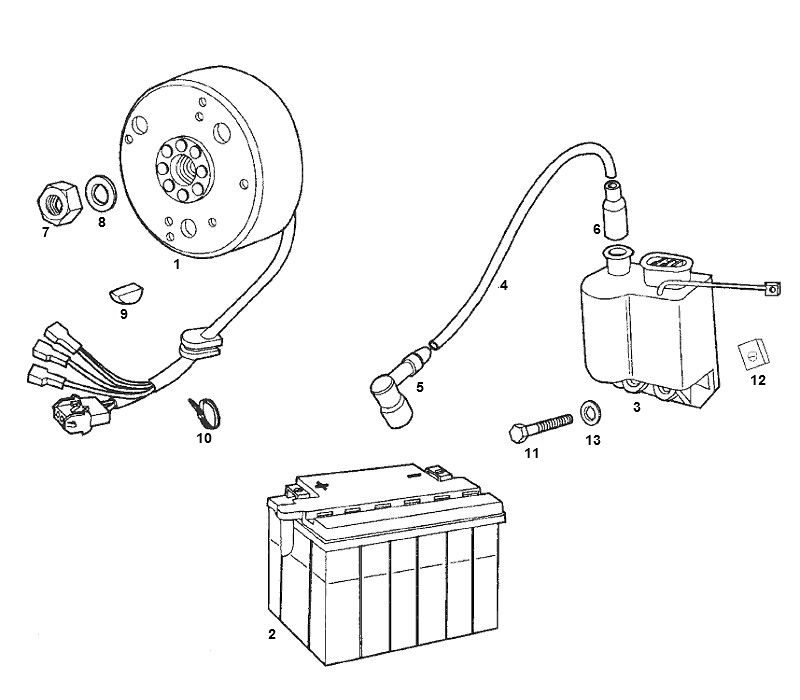 7
8
1
9
10
4
6
5
3
12
11
13
2