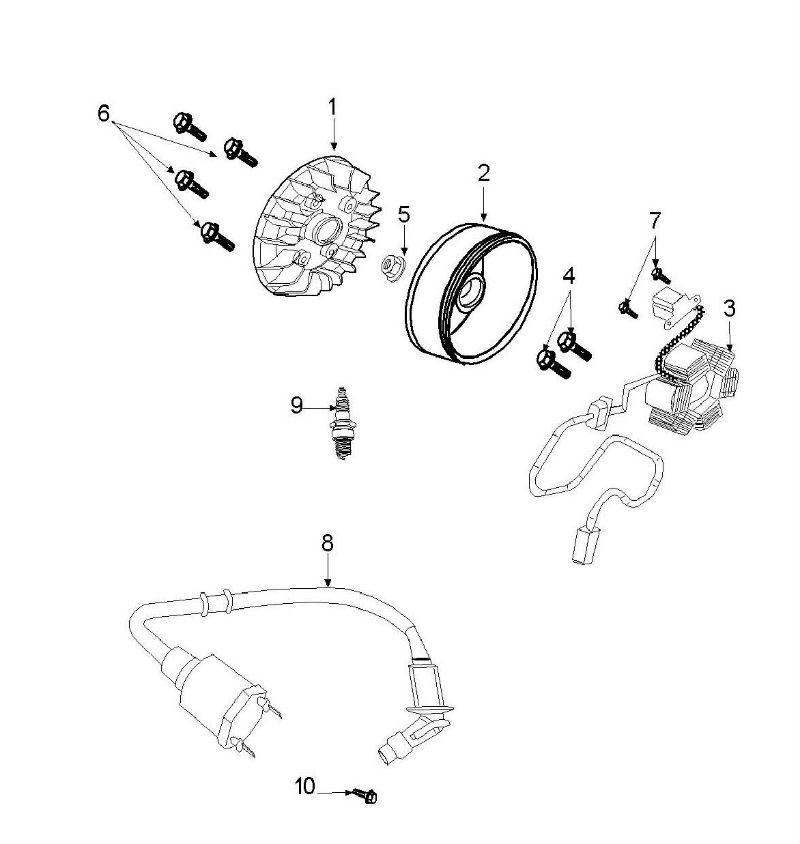 6
1
2
5
7
4
3
9
8
10