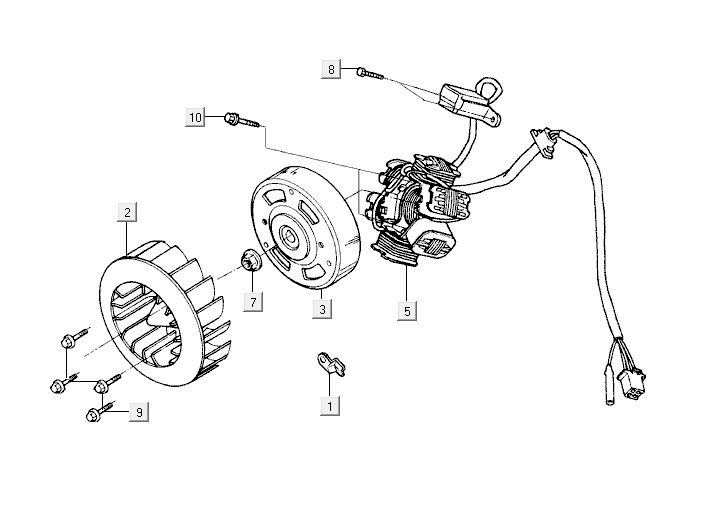 8
10
2
7
3
5
1
9