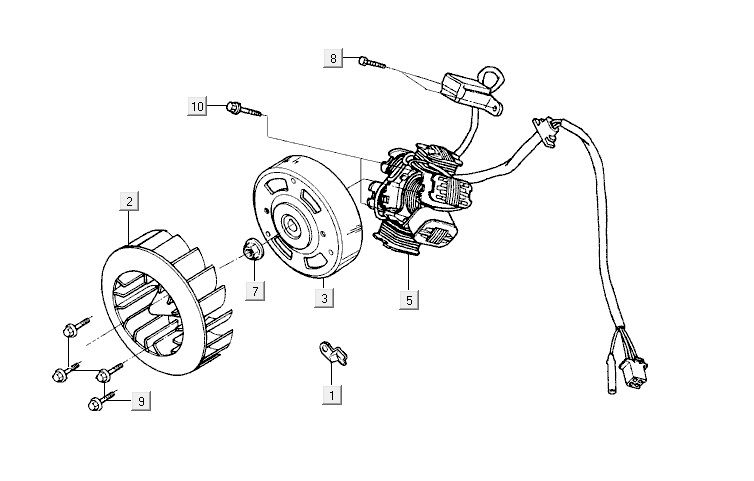 8
10
2
7
3
5
9
1