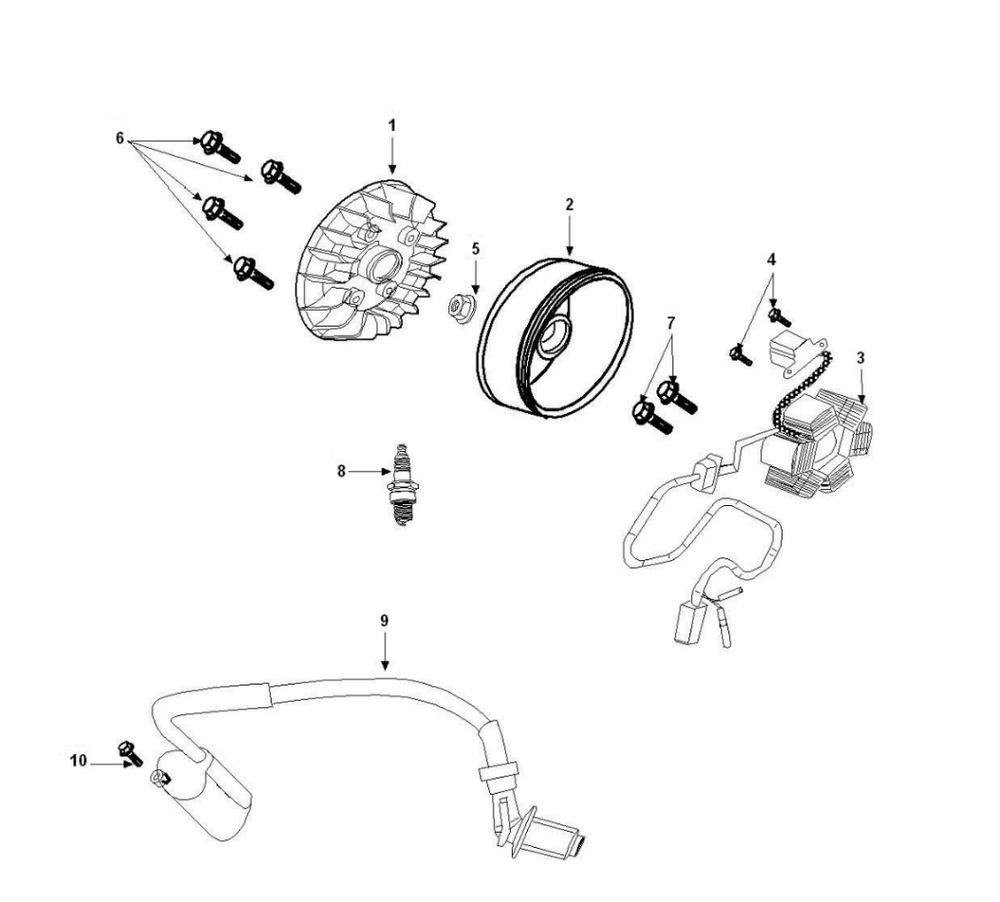 6
1
2
5
4
7
3
8
9
10