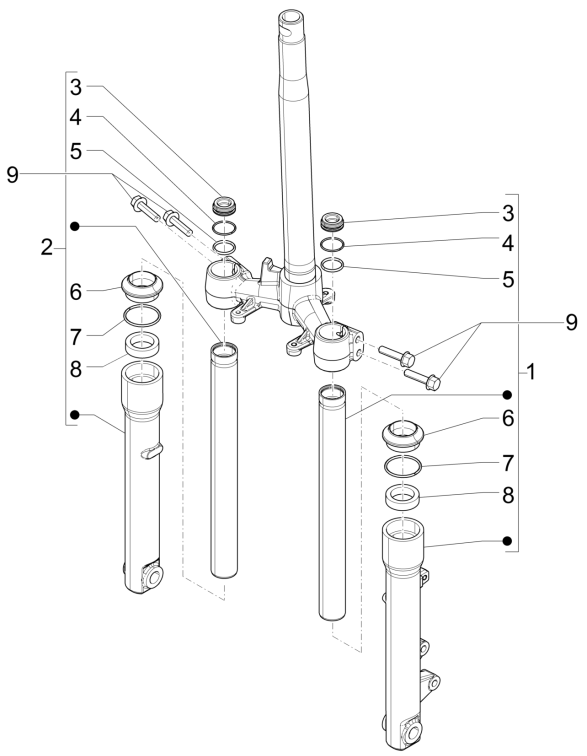 3
4
5
9
2
6
7
8
3
4
5
9
1
6
7
8