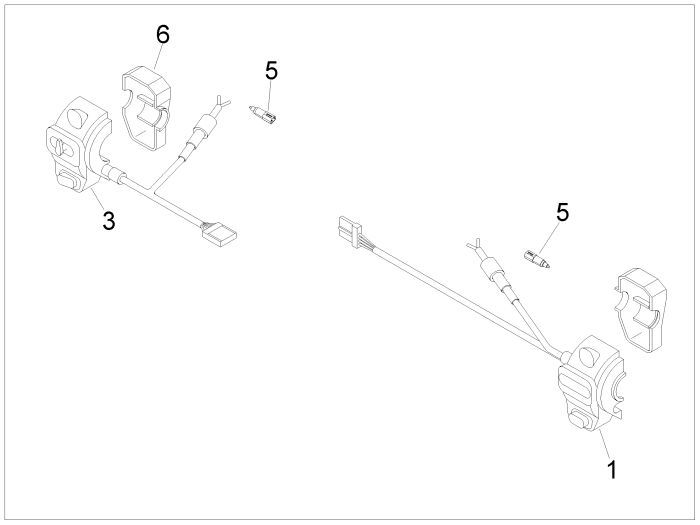 6
5
3
5
1