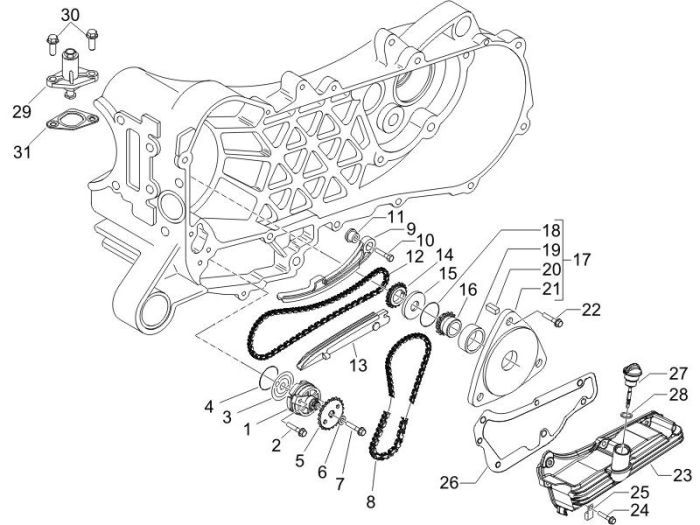 30
29
31
11
9
10
12
14
15
16
18
19
20
21
17
22
13
4
3
1
2
5
6
7
8
27
28
26
23
25
24