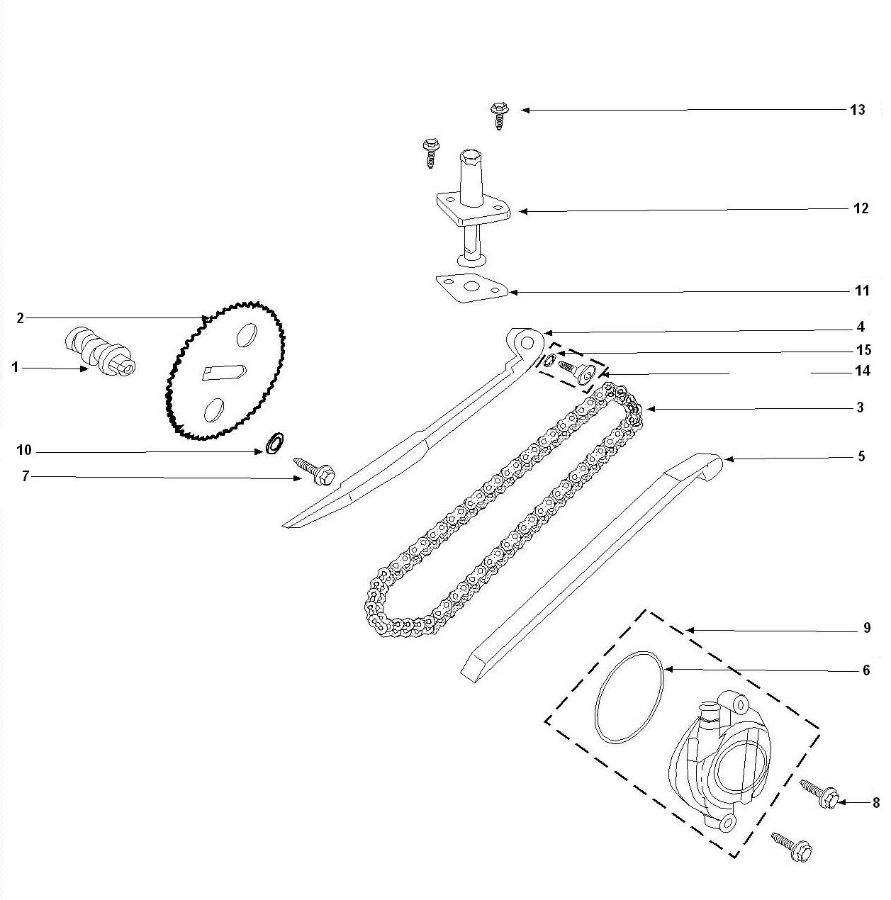 13
12
11
2
4
15
1
14
3
10
5
7
9
6
8