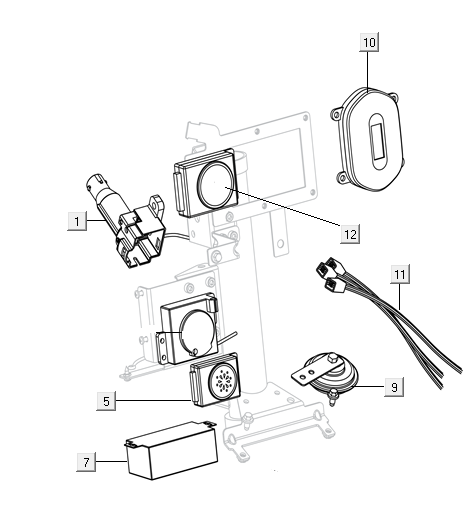 10
1
12
11
5
9
7