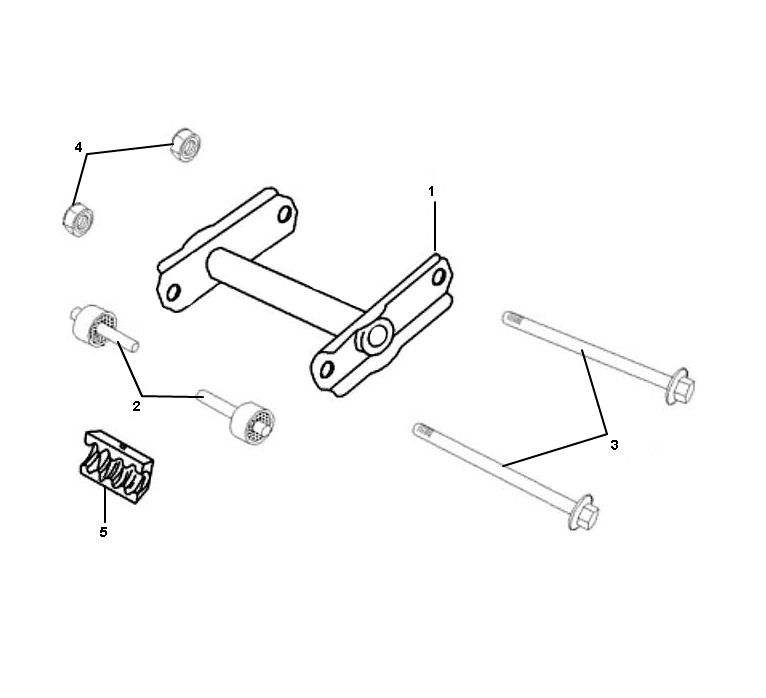 4
1
2
3
5