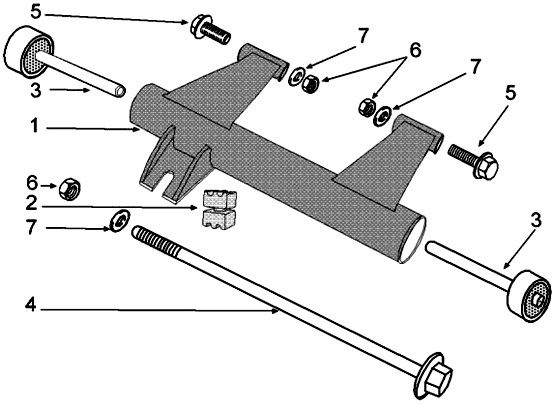 5
7
6
7
3
5
1
6
2
7
3
4