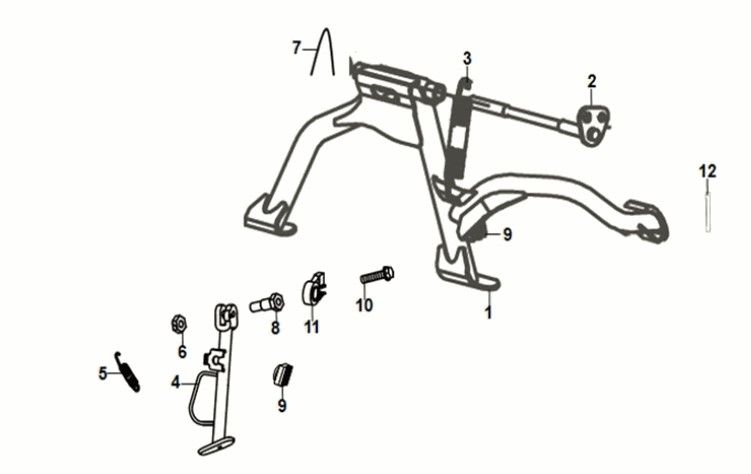 7
3
2
12
9
10
1
8
11
6
5
4
9