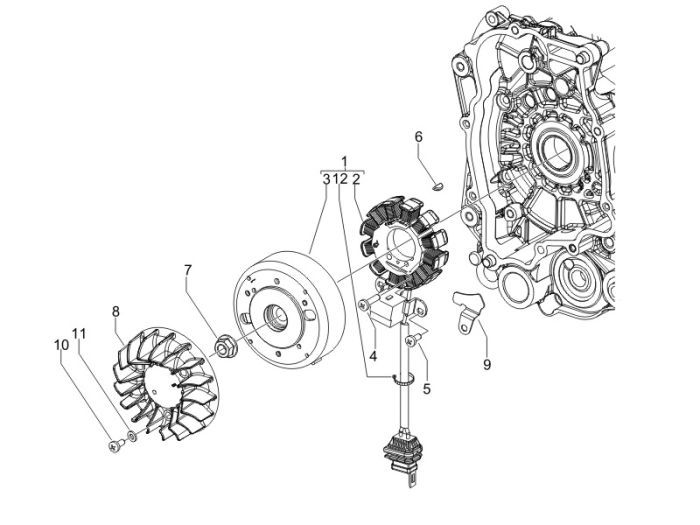 1
3 12 2
6
7
8
11
10
4
5
9