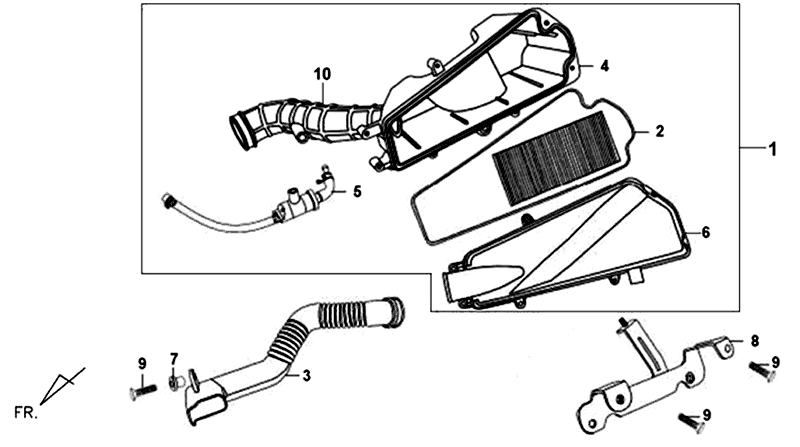 10
4
2
1
5
6
9
7
3
8
9
9
FR.