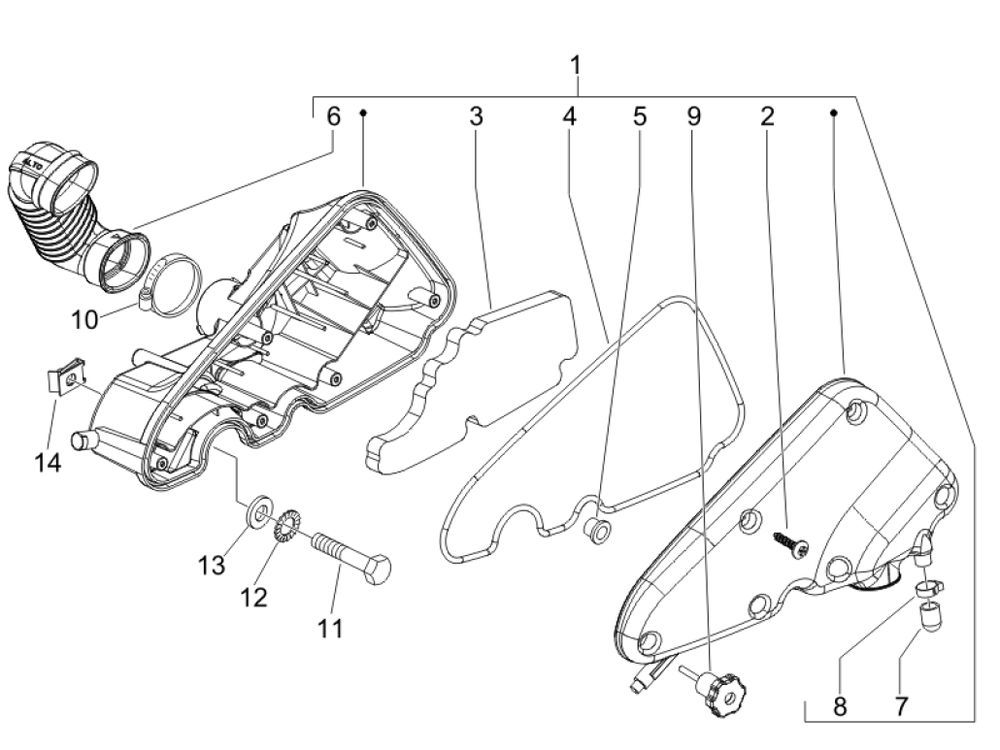 1
6
3
4
5
9
2
ALTO
10
14
13
12
11
8
7