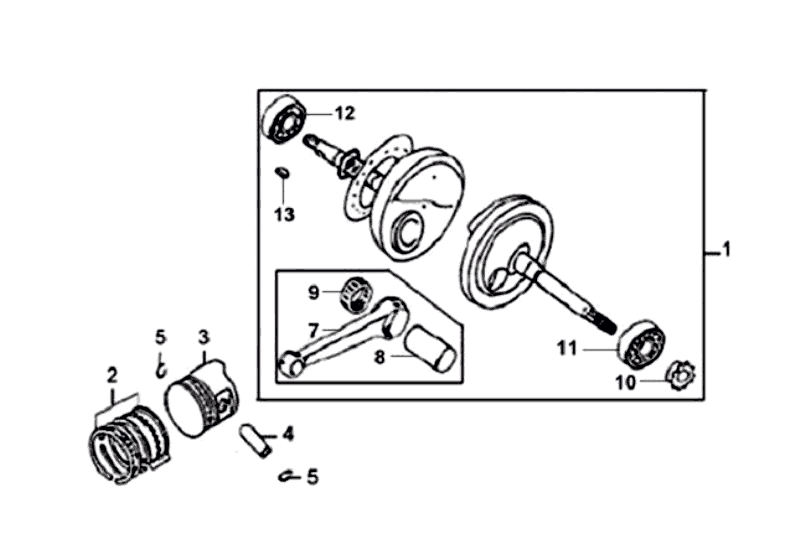 12
13
1
9
7
8
11
10
5
3
2
4
5