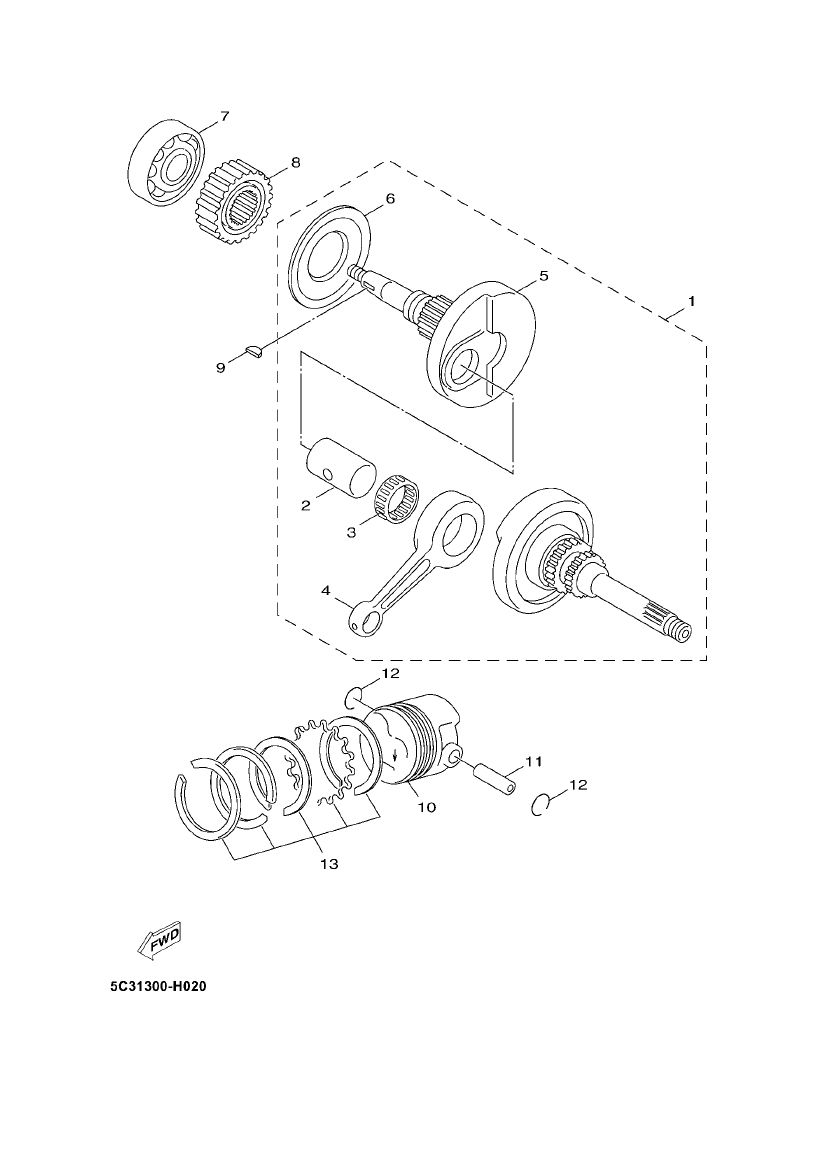 7
8
6
5
1
9
2
3
4
12
11
12
10
13
FWD
5C31300-H020