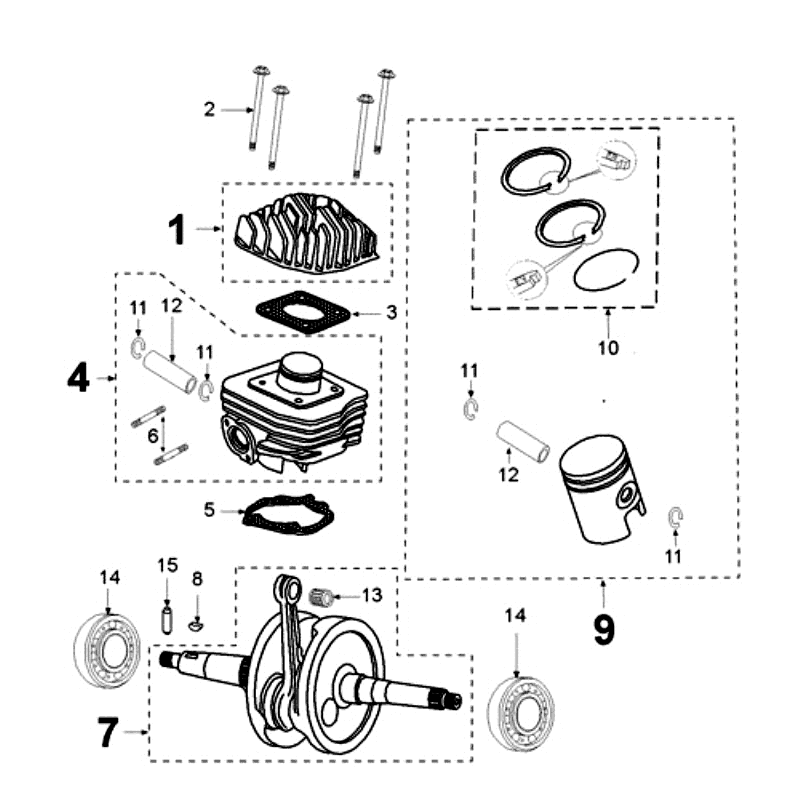 2
1
3
11
12
11
4
6
5
10
11
12
11
9
14
15
8
13
14
7