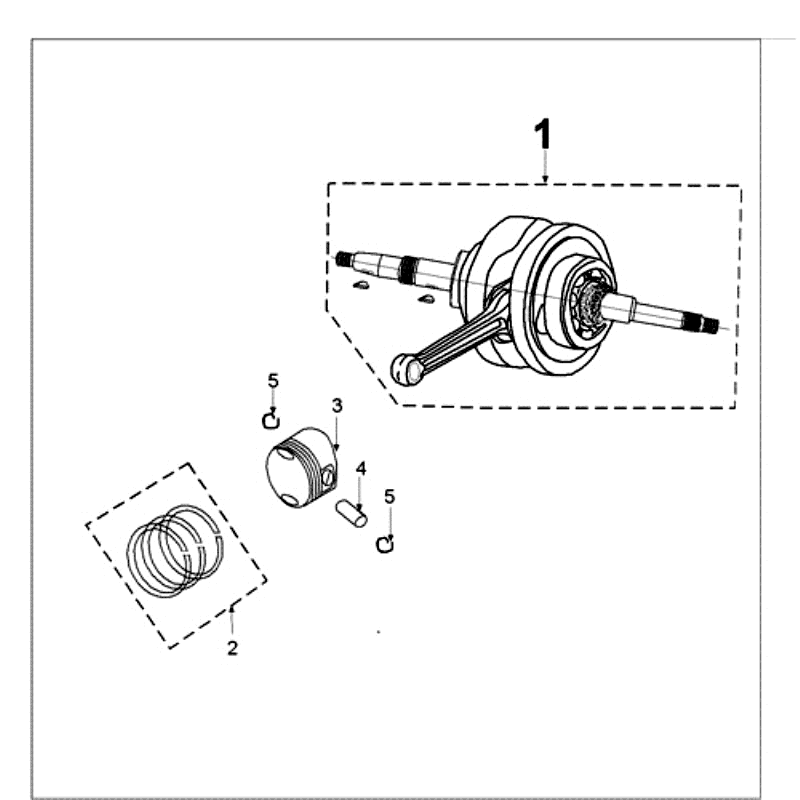 1

5

3

4

5

2