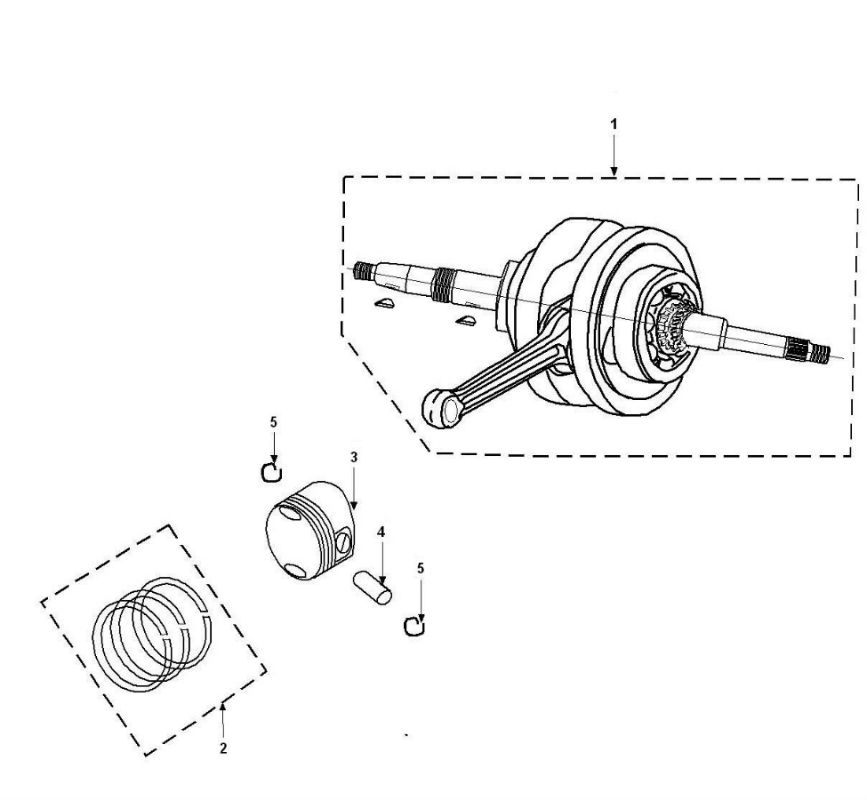 1

5

3

4

5

2