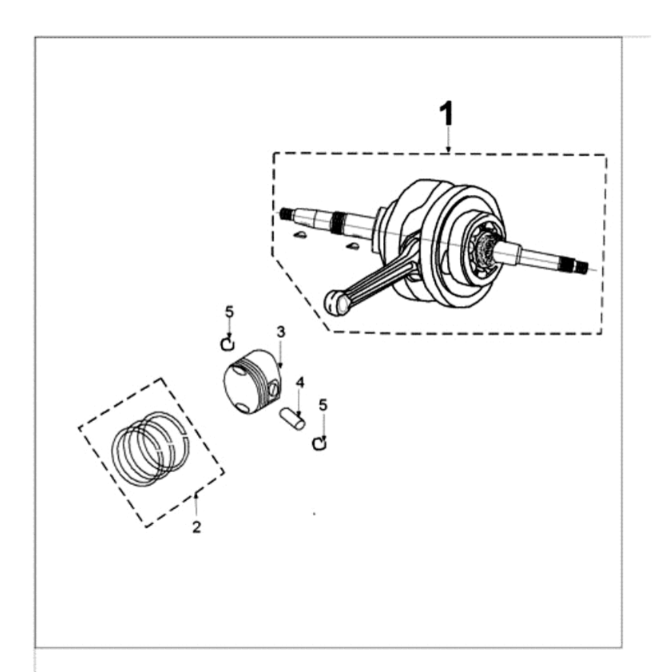 1
5
3
4
5
2