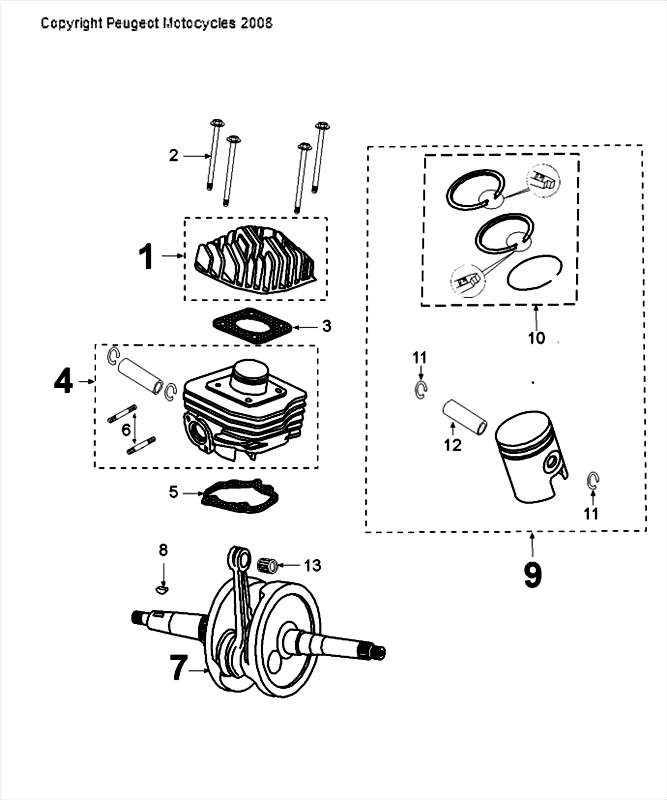 Copyright Peugeot Motocycles 2008

2

1

3

4

6

5

8

13

7

10

11

12

11

9