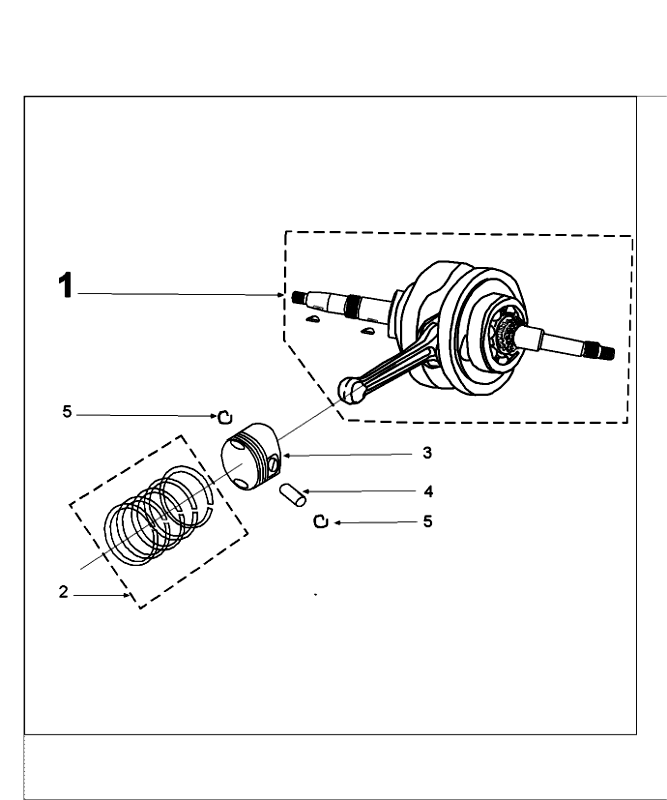 1
5
3
4
5
2