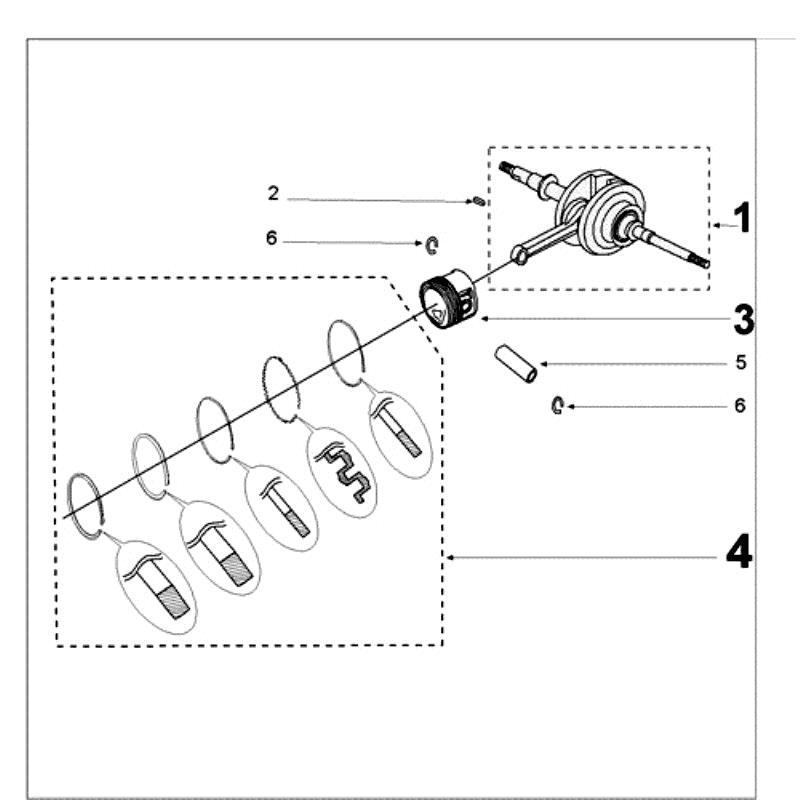 2
6
1
3
5
6
4