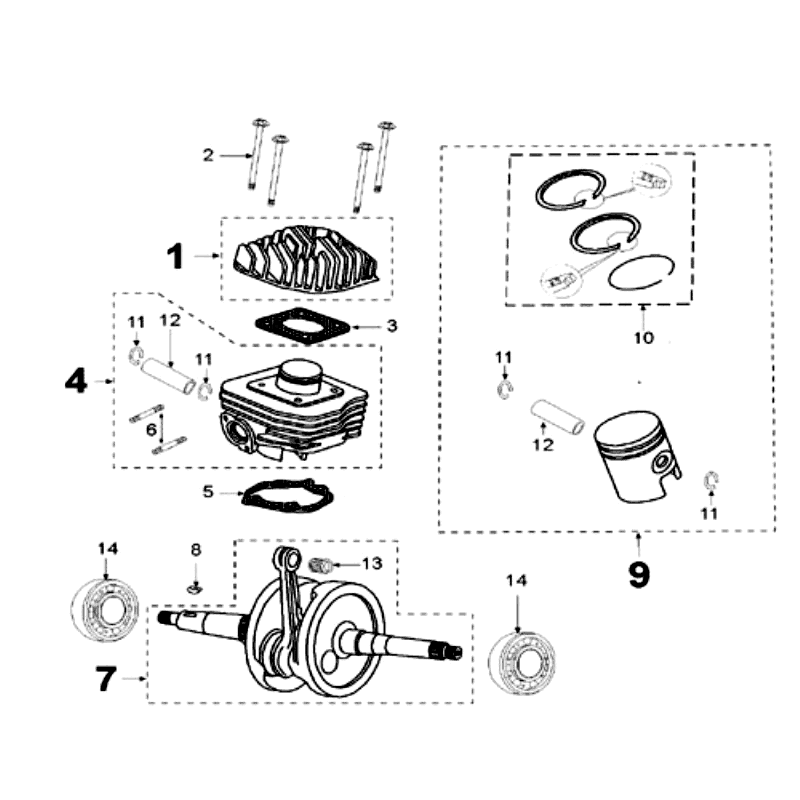 2
1
3
11
12
11
4
6
5
10
11
12
11
9
14
8
13
14
7