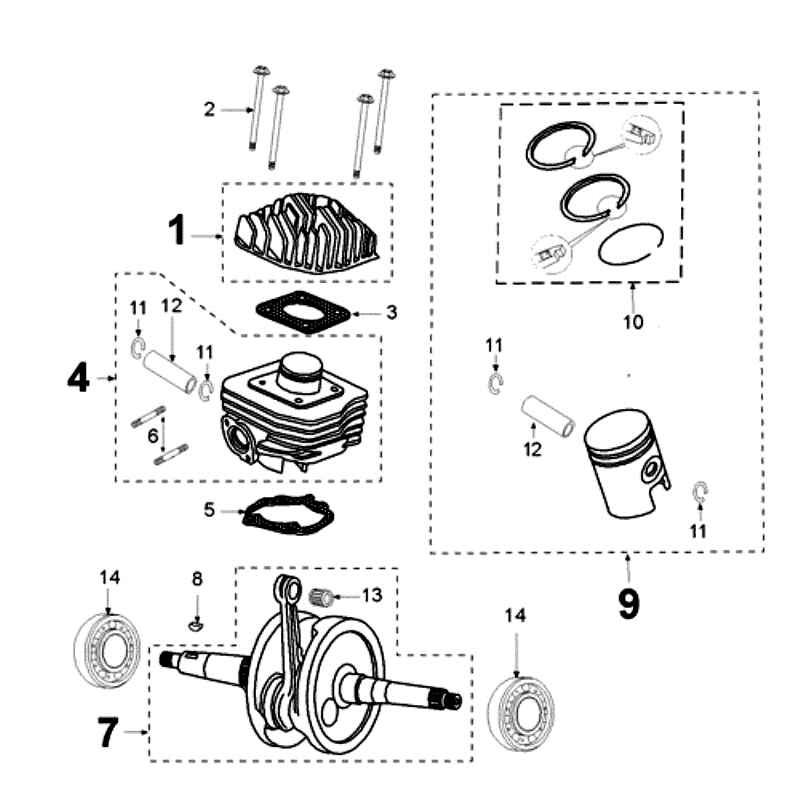 2
1
3
11
12
11
4
6
5
10
11
12
11
9
14
8
13
14
7