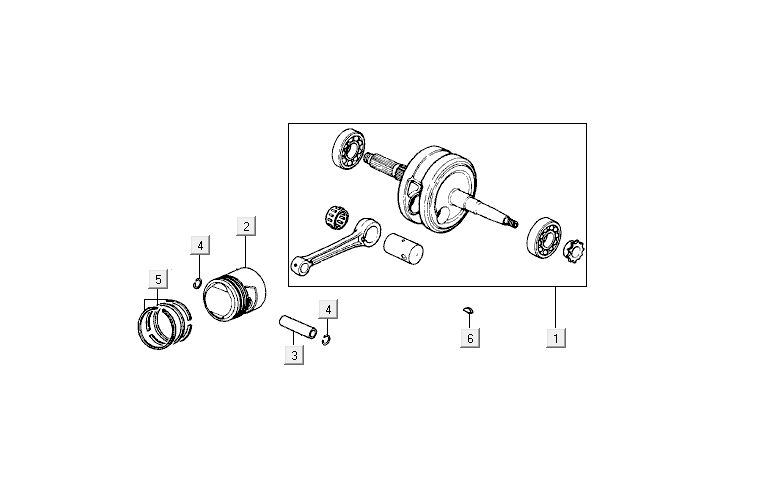 2
4
5
4
3
6
1