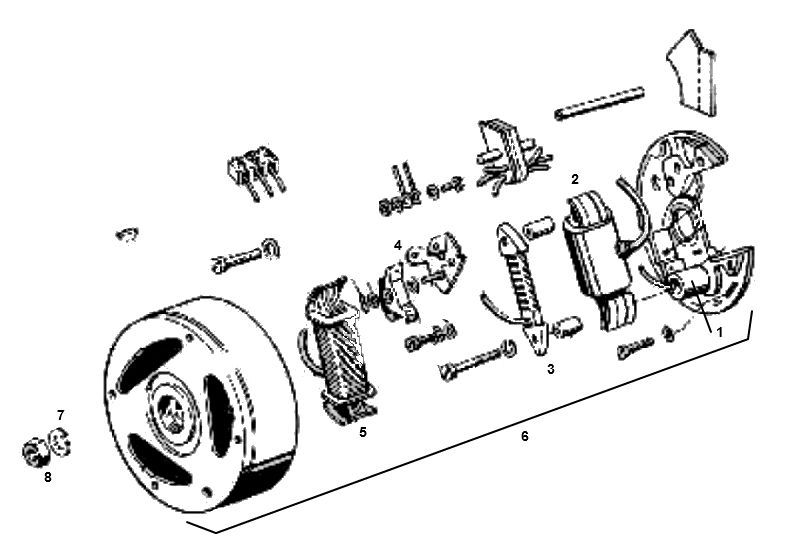 2
4
1
3
5
6
7
8