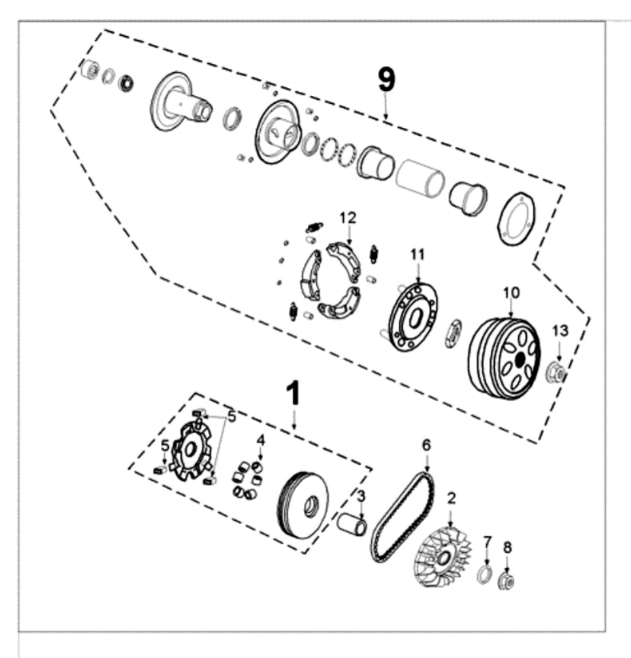 9
12
11
10
13
1
5
5
4
6
3
2
7
8