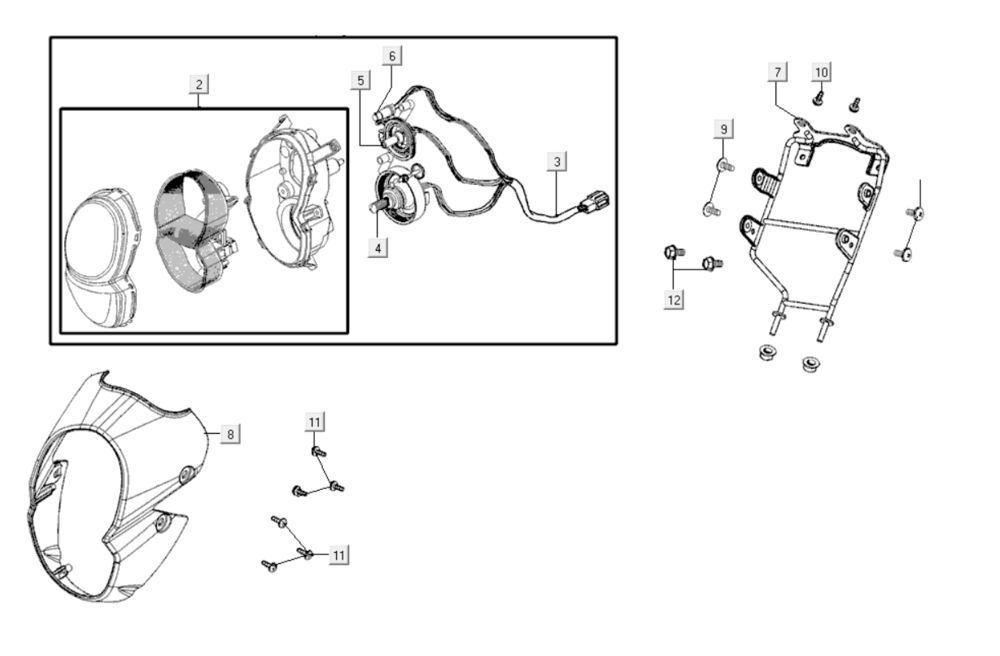 2
6
5
3
4
7
10
9
12
8
11
11