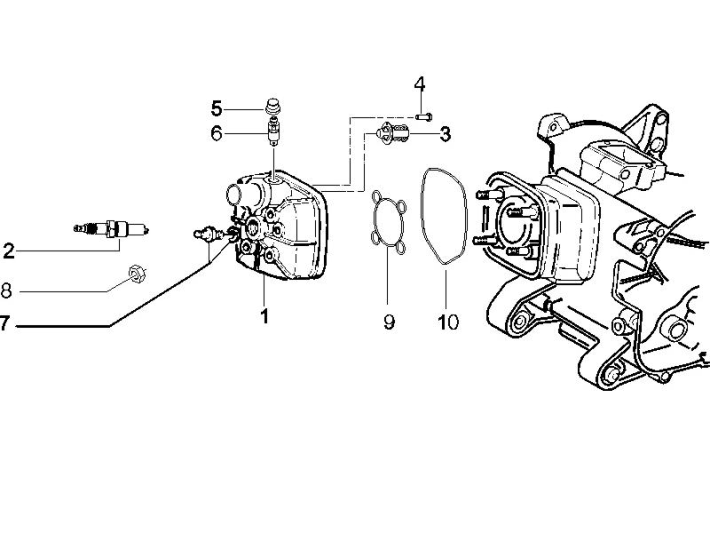 4
5
6
3
2
8
7
1
9
10